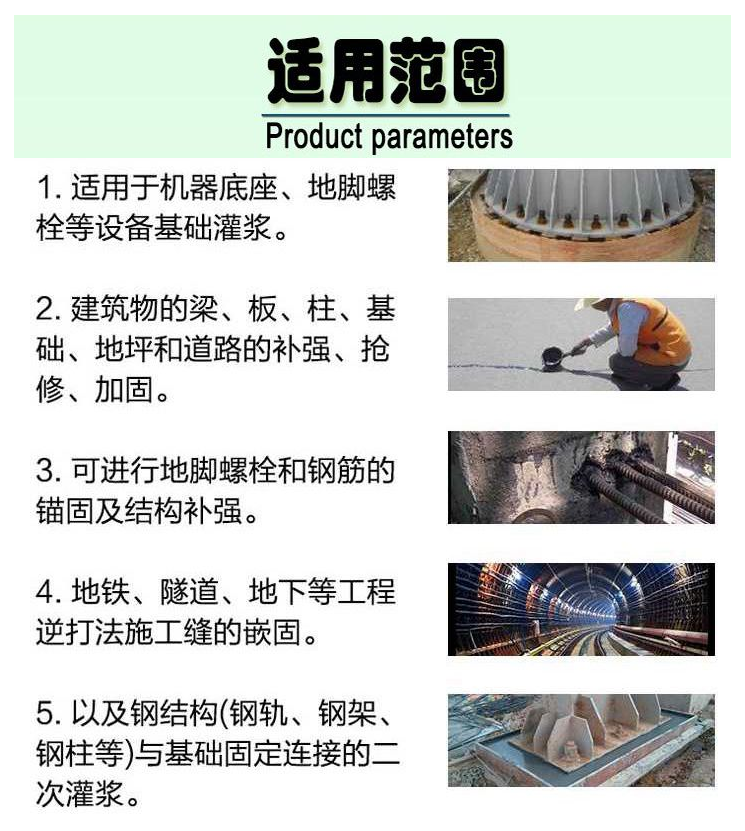 适用范围

Product parameters

1. 适用于机器底座、地脚螺栓等设备基础灌浆。

2. 建筑物的梁、板、柱、基础、地坪和道路的补强、抢修、加固。

3. 可进行地脚螺栓和钢筋的锚固及结构补强。

4. 地铁、隧道、地下等工程逆打法施工缝的嵌固。

5. 以及钢结构(钢轨、钢架、钢柱等)与基础固定连接的二次灌浆。